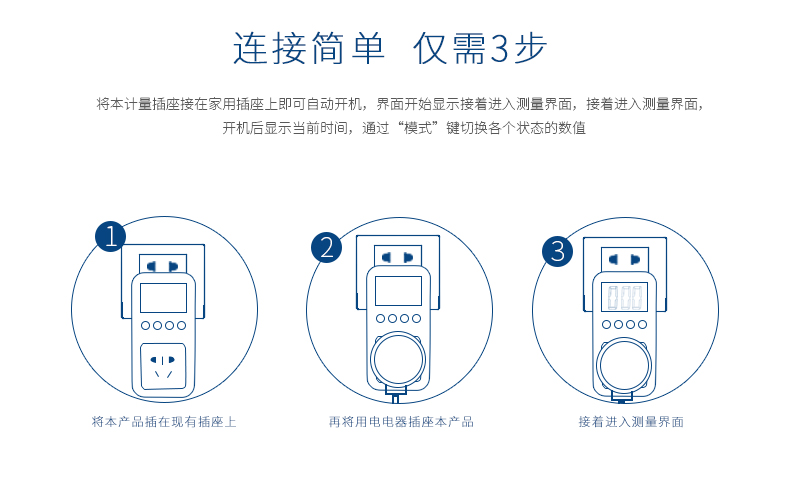 连接简单 仅需3步

将本计量插座接在家用插座上即可自动开机，界面开始显示接着进入测量界面，接着进入测量界面，开机后显示当前时间，通过“模式”键切换各个状态的数值

1

将本产品插在现有插座上

2

再将用电电器插座本产品

3

接着进入测量界面